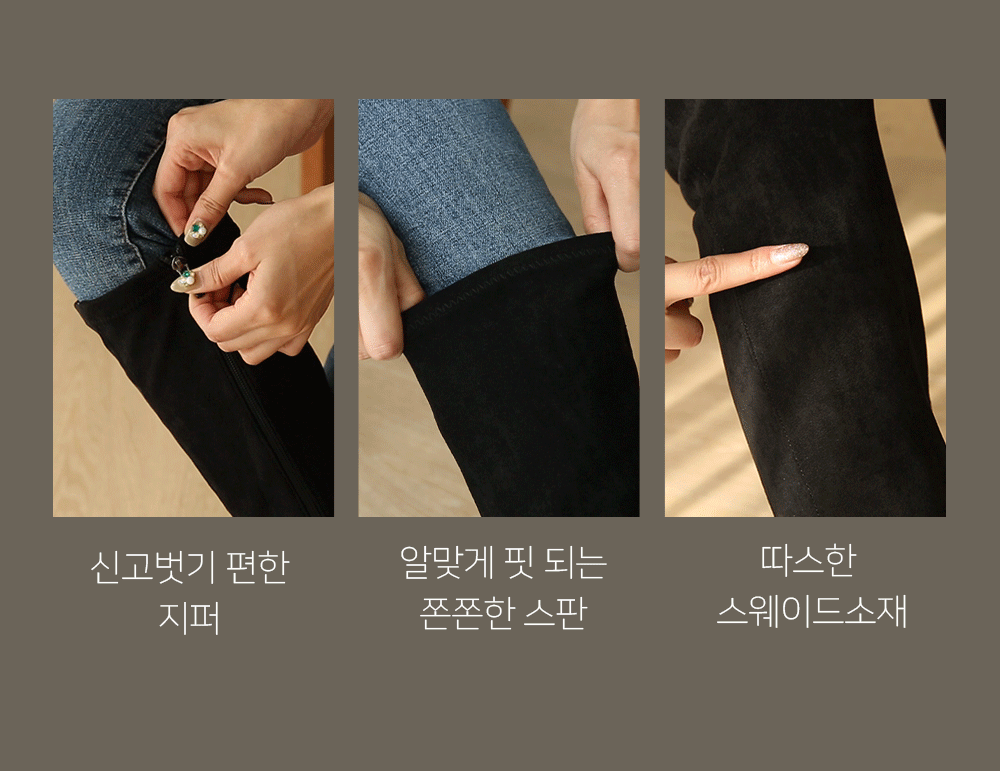 신고벗기 편한
지퍼

알맞게 핏 되는
쫀쫀한 스판

따스한
스웨이드소재