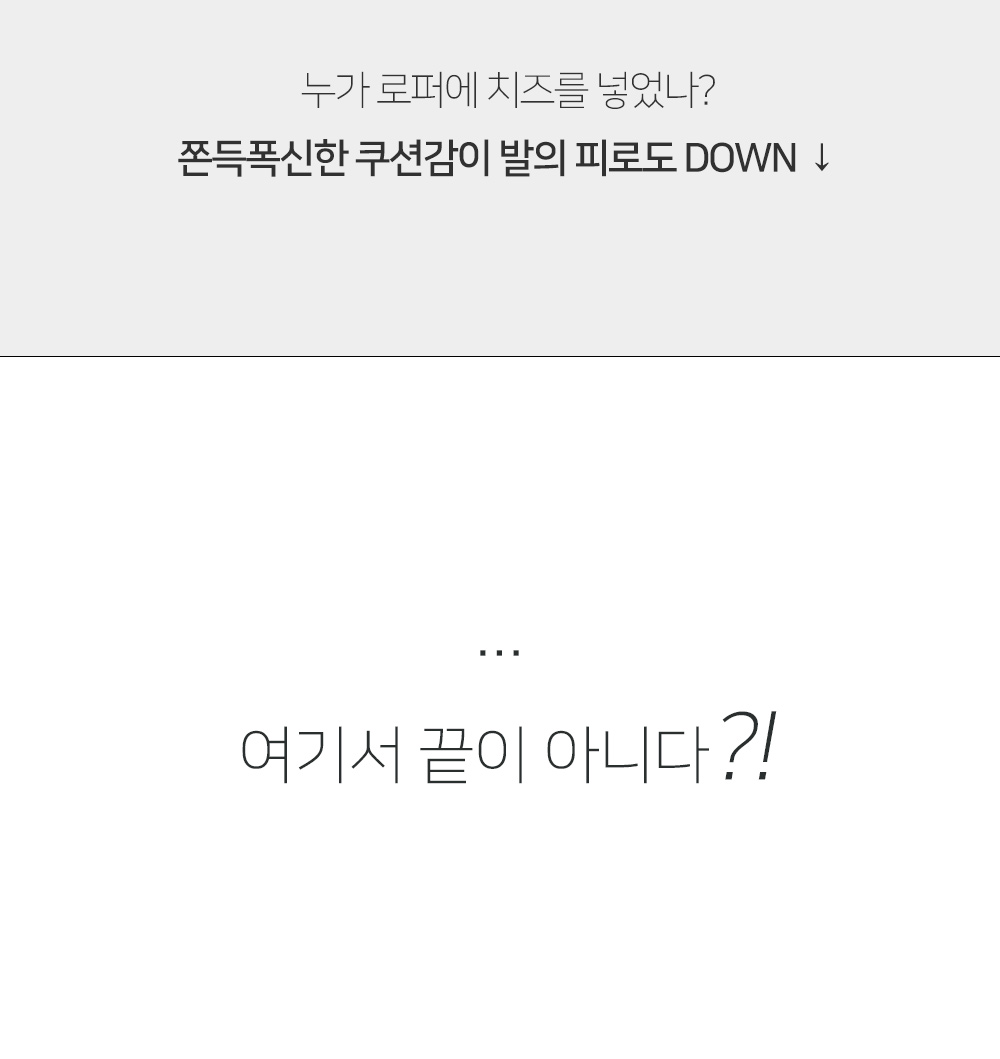 누가 로퍼에 치즈를 넣었나?

쫀득폭신한 쿠션감이 발의 피로도 DOWN ↓

...

여기서 끝이 아니다?!